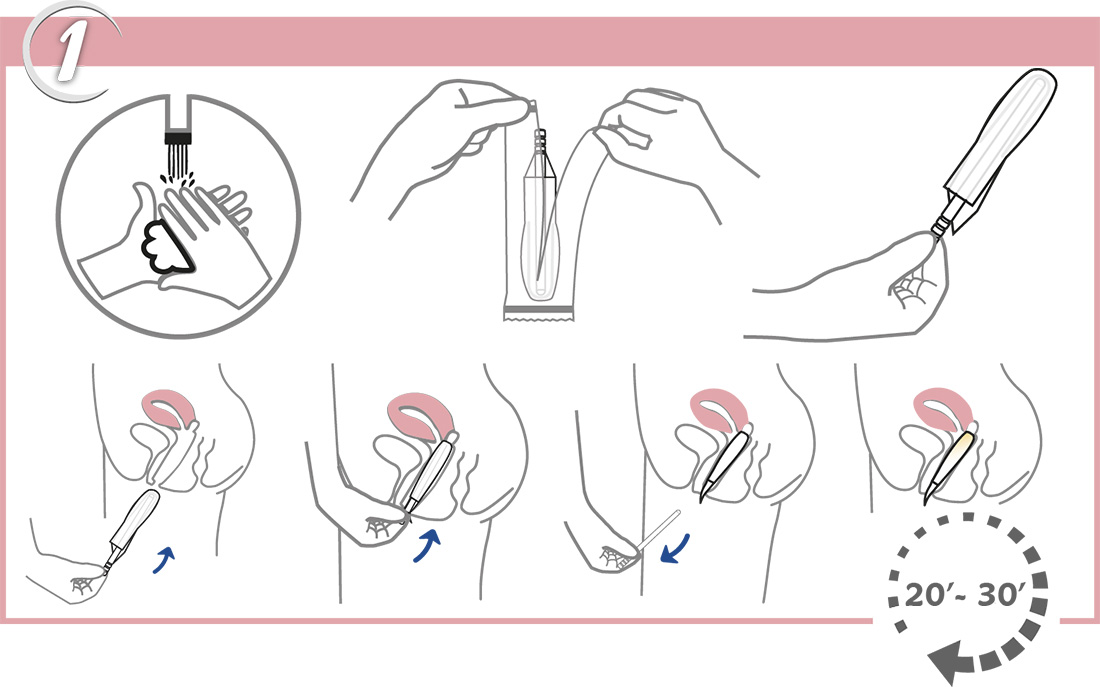 1

20′- 30′