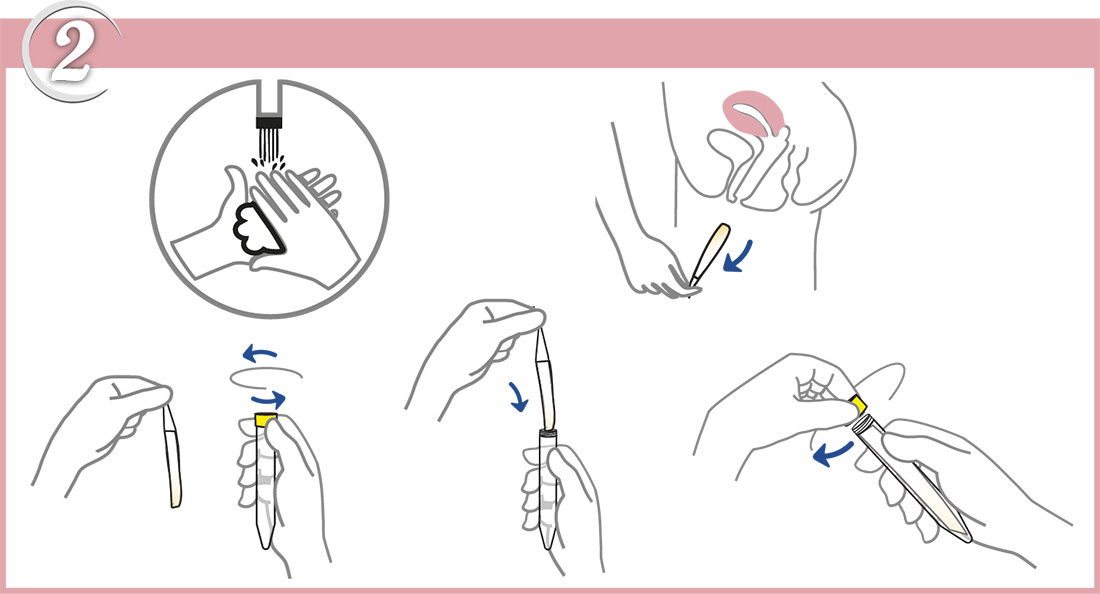 2